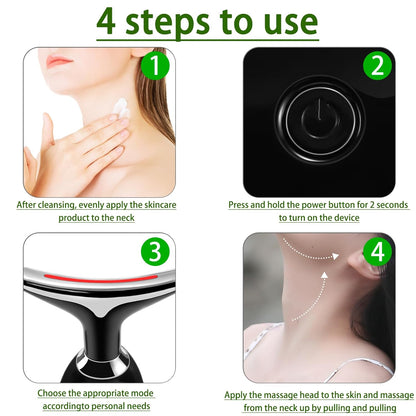 4 steps to use

1

After cleansing, evenly apply the skincare product to the neck

2

Press and hold the power button for 2 seconds to turn on the device

3

Choose the appropriate mode accordingto personal needs

4

Apply the massage head to the skin and massage from the neck up by pulling and pulling